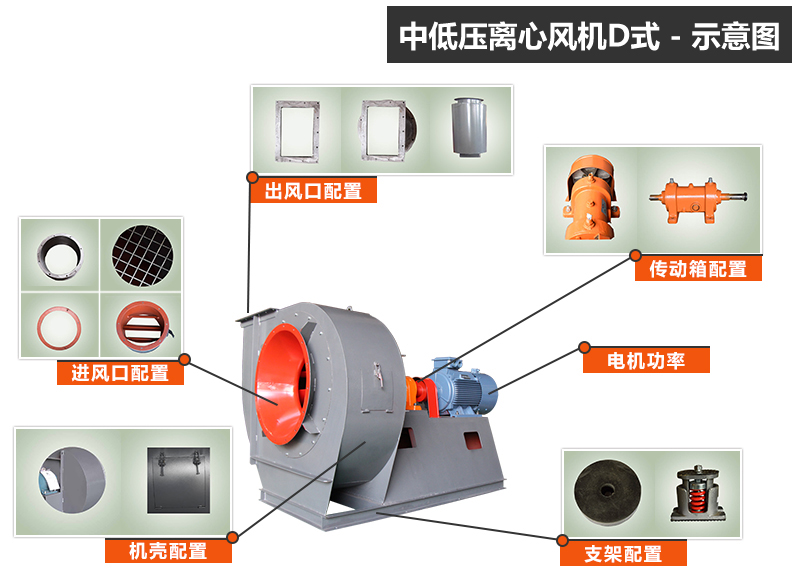 中低压离心风机D式 - 示意图

出风口配置

传动箱配置

进风口配置

电机功率

机壳配置

支架配置